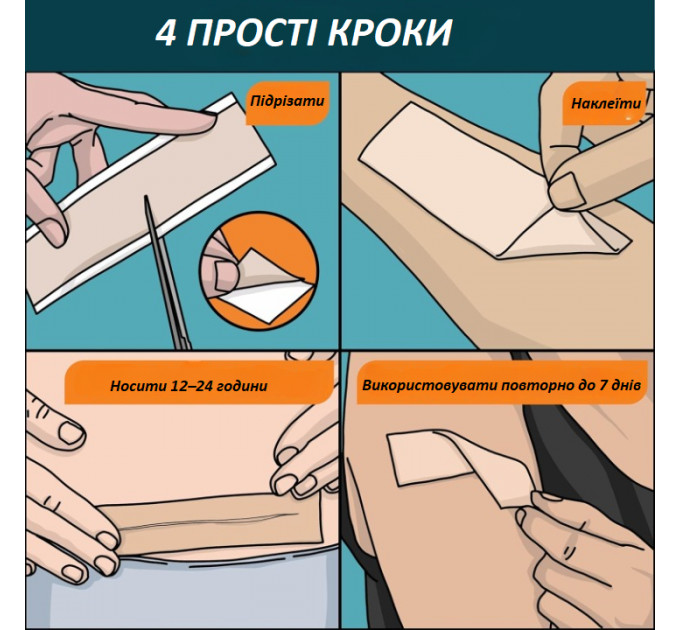 4 ПРОСТІ КРОКИ

Підрізати

Наклеїти

Носити 12–24 години

Використовувати повторно до 7 днів