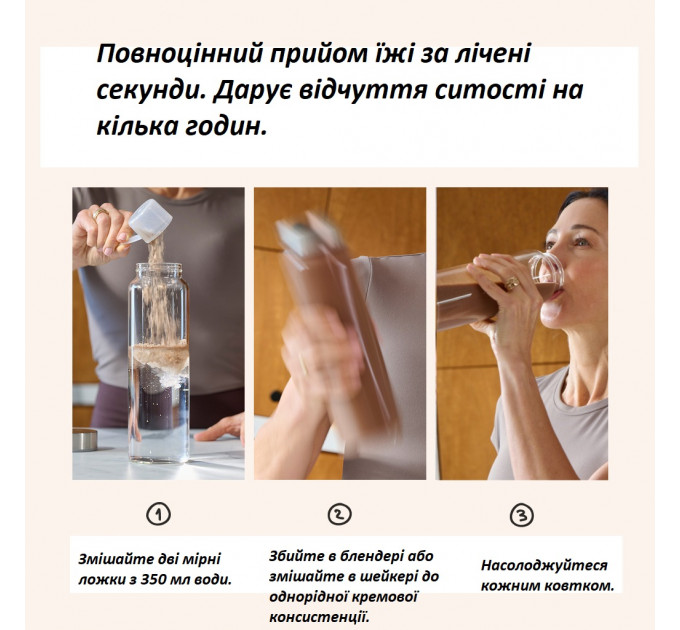 Повноцінний прийом їжі за лічені секунди. Дарує відчуття ситості на кілька годин.

1

Змішайте дві мірні ложки з 350 мл води.

2

Збийте в блендері або змішайте в шейкері до однорідної кремової консистенції.

3

Насолоджуйтеся кожним ковтком.