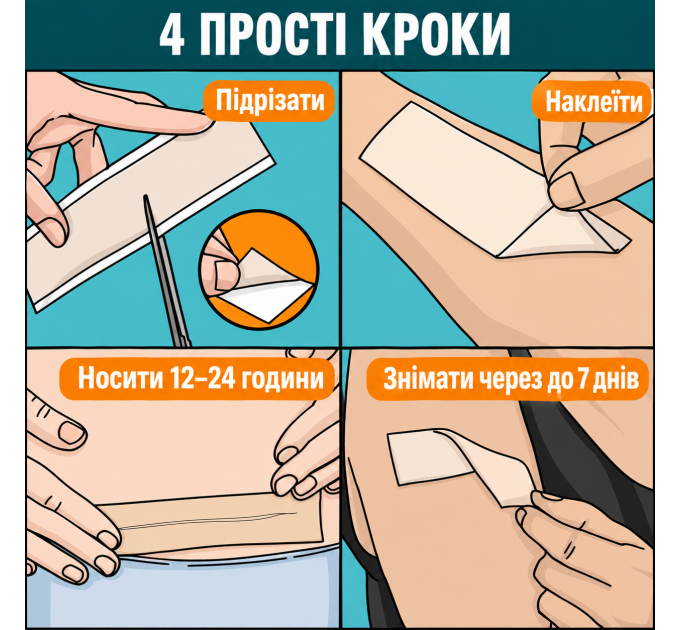 4 ПРОСТІ КРОКИ

Підрізати

Наклеїти

Носити 12–24 години

Знімати через до 7 днів